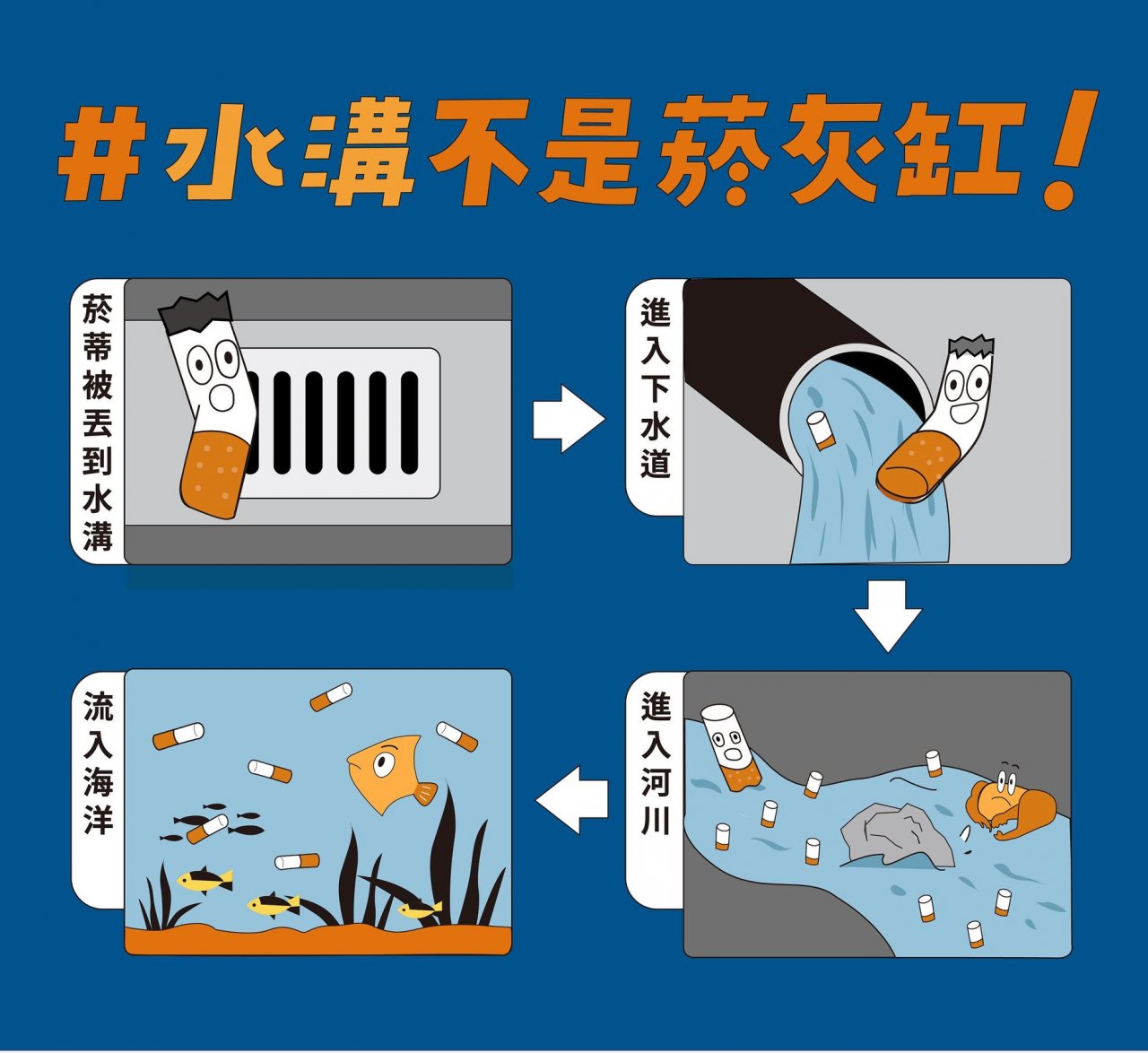 #水溝不是菸灰缸!

菸蒂被丟到水溝

進入下水道

進入河川

流入海洋